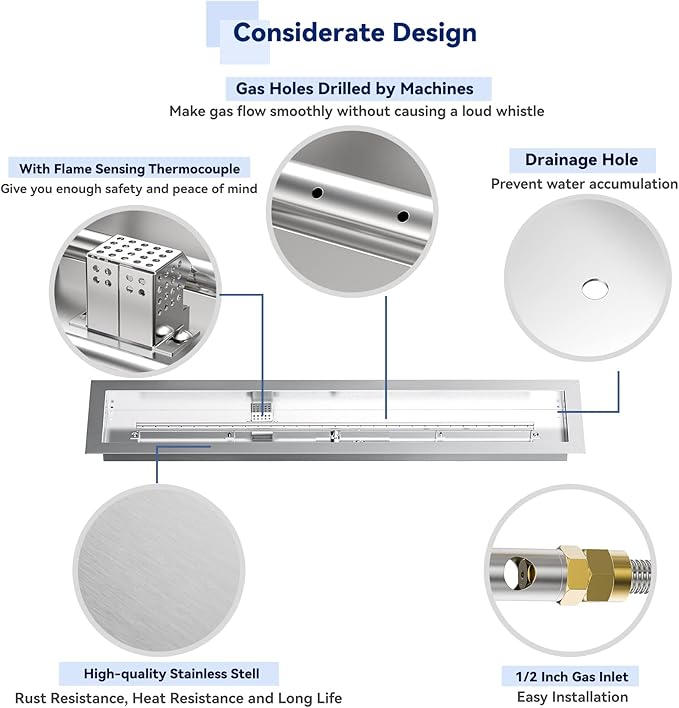 Considerate Design

Gas Holes Drilled by Machines
Make gas flow smoothly without causing a loud whistle

With Flame Sensing Thermocouple
Give you enough safety and peace of mind

Drainage Hole
Prevent water accumulation

High-quality Stainless Stell
Rust Resistance, Heat Resistance and Long Life

1/2 Inch Gas Inlet
Easy Installation