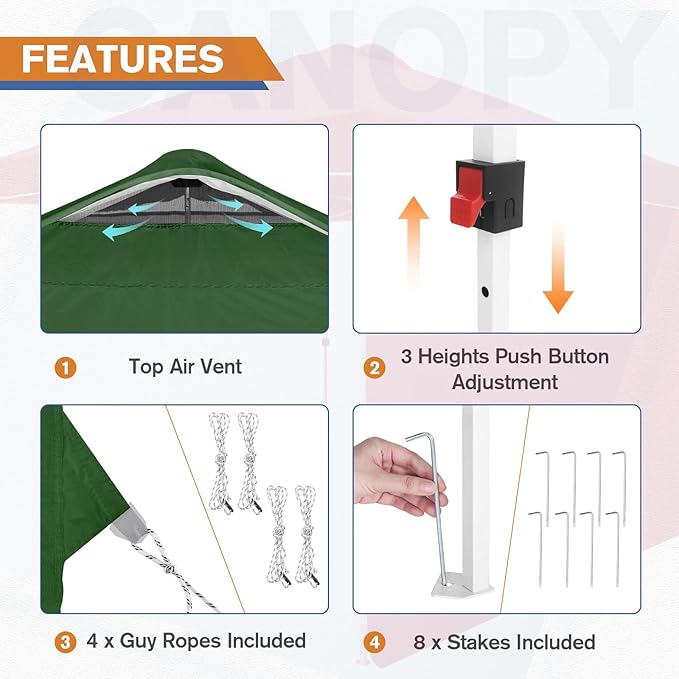 CANOPY

FEATURES

1 Top Air Vent

2 3 Heights Push Button Adjustment

3 4 x Guy Ropes Included

4 8 x Stakes Included