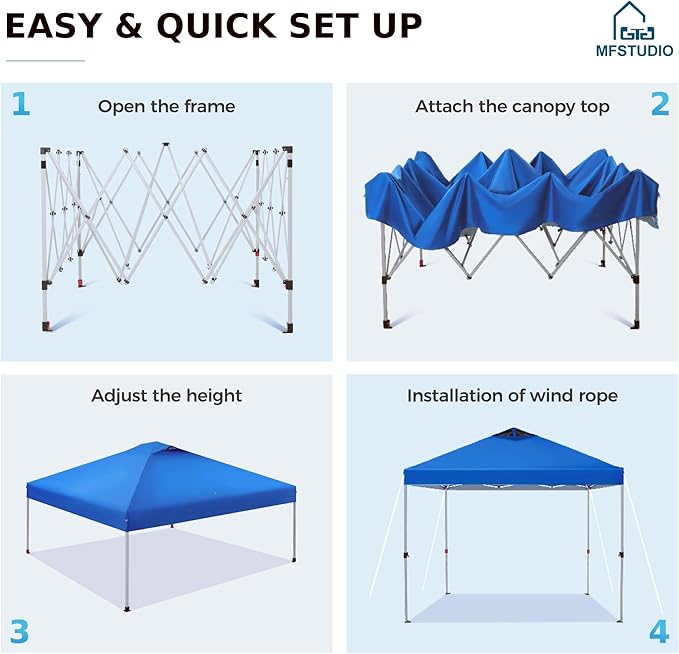 EASY & QUICK SET UP

MFSTUDIO

1
Open the frame

Attach the canopy top
2

Adjust the height
3

Installation of wind rope
4