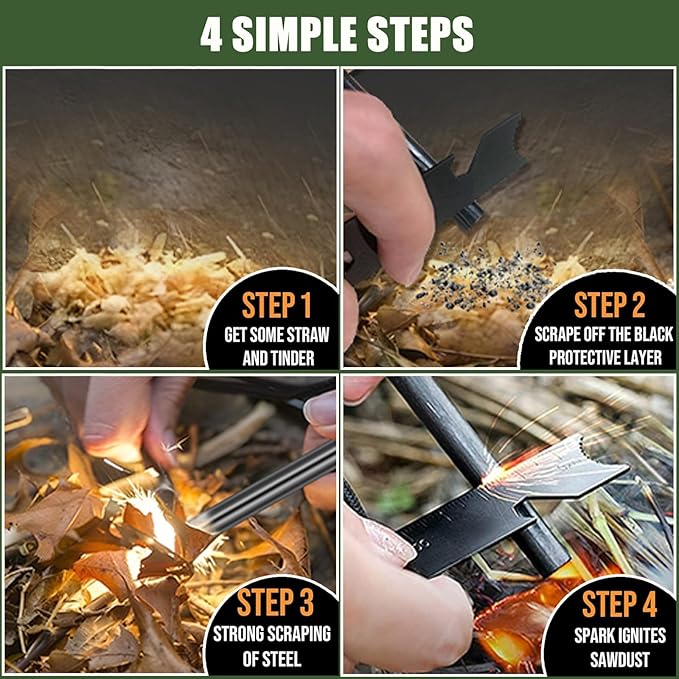 4 SIMPLE STEPS

STEP 1
GET SOME STRAW AND TINDER

STEP 2
SCRAPE OFF THE BLACK PROTECTIVE LAYER

STEP 3
STRONG SCRAPING OF STEEL

STEP 4
SPARK IGNITES SAWDUST