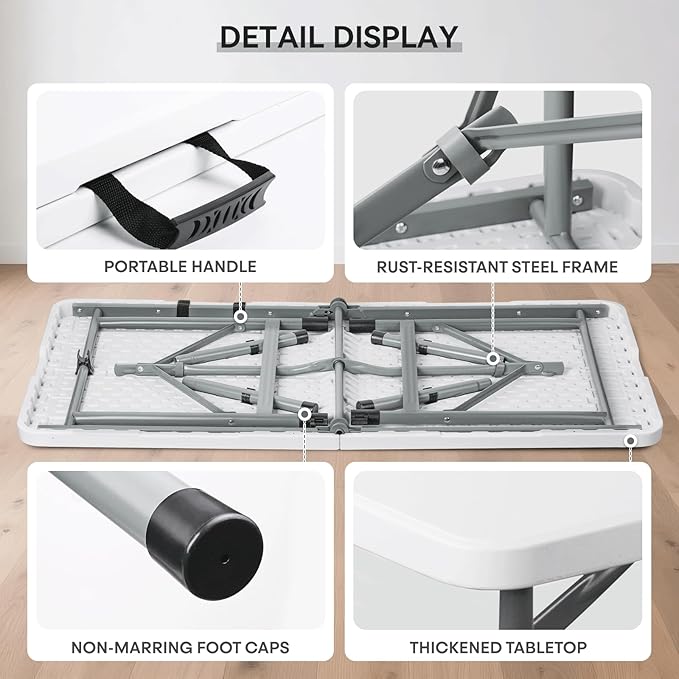 DETAIL DISPLAY

PORTABLE HANDLE

RUST-RESISTANT STEEL FRAME

NON-MARRING FOOT CAPS

THICKENED TABLETOP