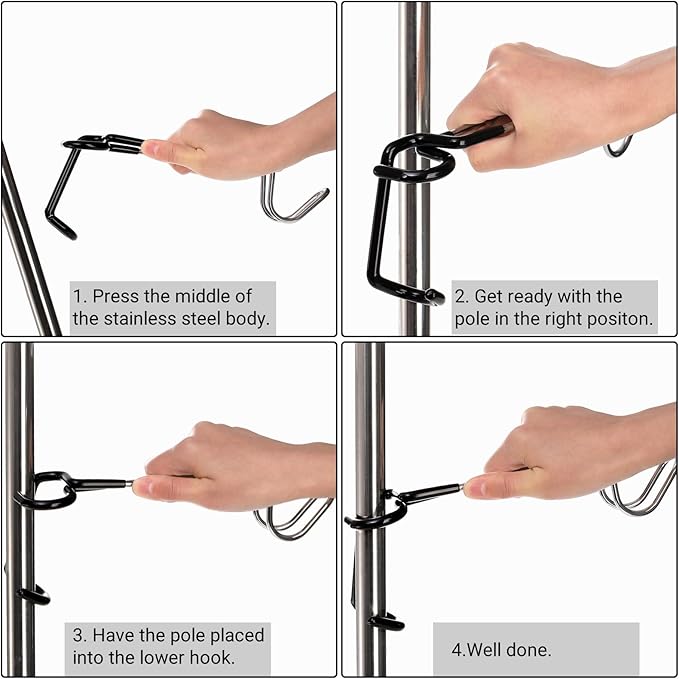 1. Press the middle of the stainless steel body.

2. Get ready with the pole in the right positon.

3. Have the pole placed into the lower hook.

4.Well done.