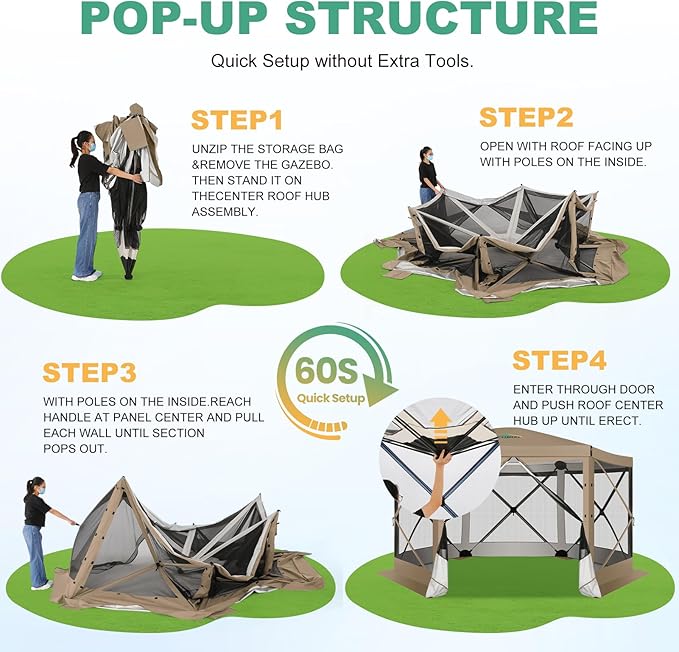 POP-UP STRUCTURE

Quick Setup without Extra Tools.

STEP1

UNZIP THE STORAGE BAG &REMOVE THE GAZEBO. THEN STAND IT ON THECENTER ROOF HUB ASSEMBLY.

STEP2

OPEN WITH ROOF FACING UP WITH POLES ON THE INSIDE.

60S
Quick Setup

STEP3

WITH POLES ON THE INSIDE.REACH HANDLE AT PANEL CENTER AND PULL EACH WALL UNTIL SECTION POPS OUT.

STEP4

ENTER THROUGH DOOR AND PUSH ROOF CENTER HUB UP UNTIL ERECT.