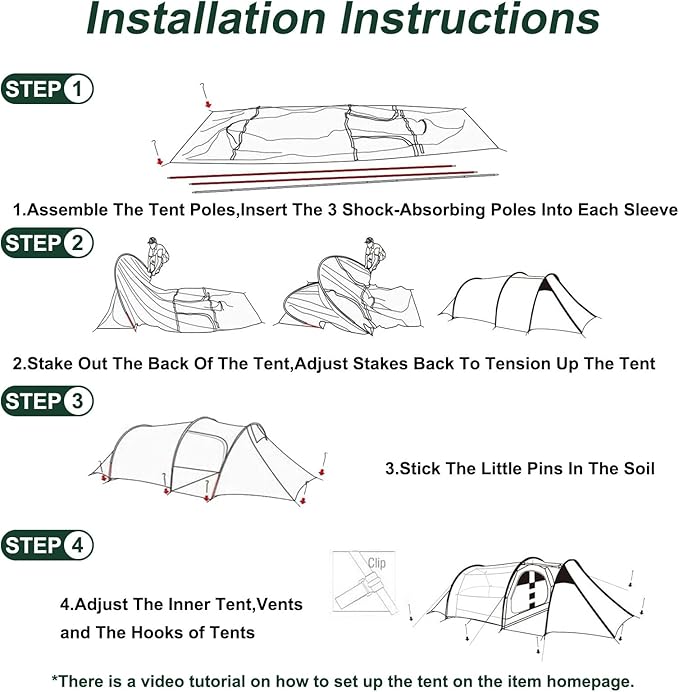 Installation Instructions

STEP 1

1.Assemble The Tent Poles,Insert The 3 Shock-Absorbing Poles Into Each Sleeve

STEP 2

2.Stake Out The Back Of The Tent,Adjust Stakes Back To Tension Up The Tent

STEP 3

3.Stick The Little Pins In The Soil

STEP 4

Clip

4.Adjust The Inner Tent,Vents and The Hooks of Tents

*There is a video tutorial on how to set up the tent on the item homepage.