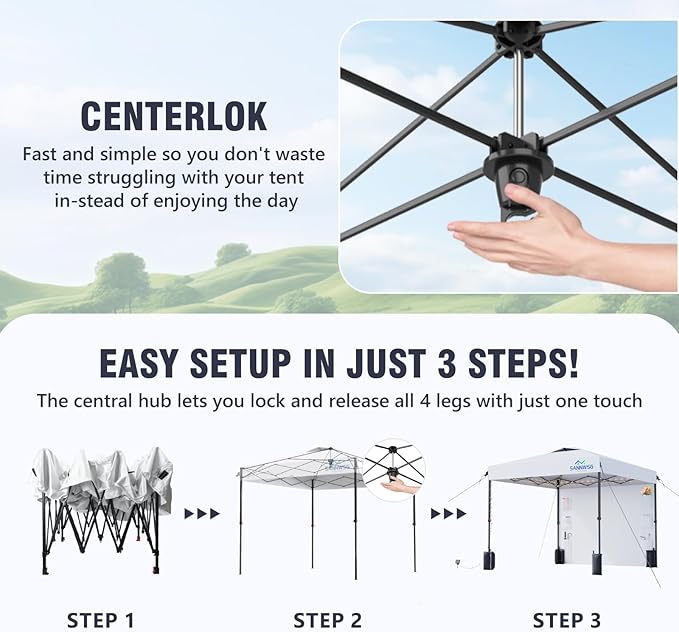 CENTERLOK

Fast and simple so you don't waste time struggling with your tent in-stead of enjoying the day

EASY SETUP IN JUST 3 STEPS!

The central hub lets you lock and release all 4 legs with just one touch

SANNWSG

STEP 1

STEP 2

STEP 3