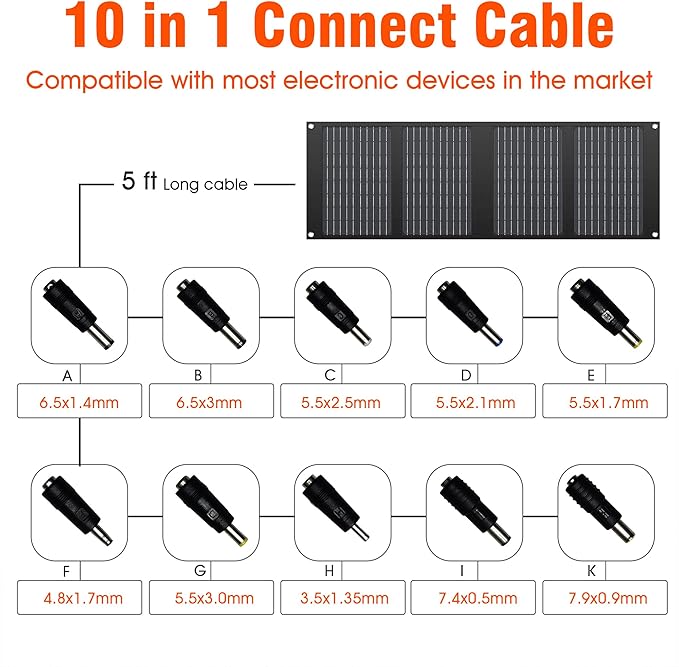 10 in 1 Connect Cable

Compatible with most electronic devices in the market

5 ft Long cable

A
6.5x1.4mm

B
6.5x3mm

C
5.5x2.5mm

D
5.5x2.1mm

E
5.5x1.7mm

F
4.8x1.7mm

G
5.5x3.0mm

H
3.5x1.35mm

I
7.4x0.5mm

K
7.9x0.9mm