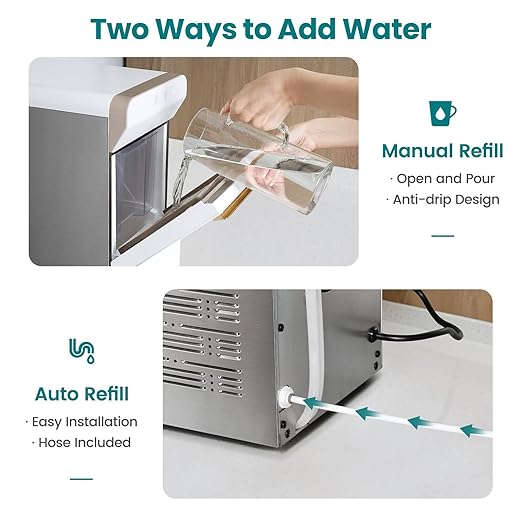 Two Ways to Add Water

Manual Refill

· Open and Pour
· Anti-drip Design

Auto Refill

· Easy Installation
· Hose Included