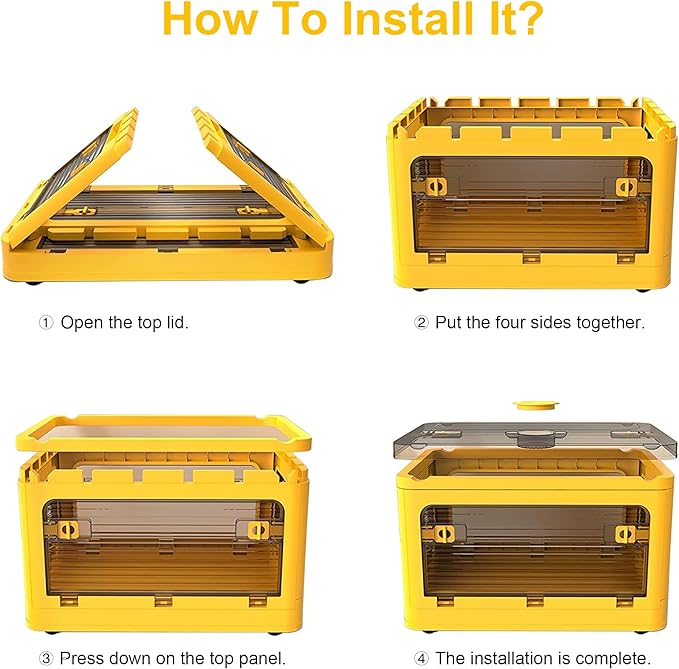 How To Install It?

① Open the top lid.

② Put the four sides together.

③ Press down on the top panel.

④ The installation is complete.