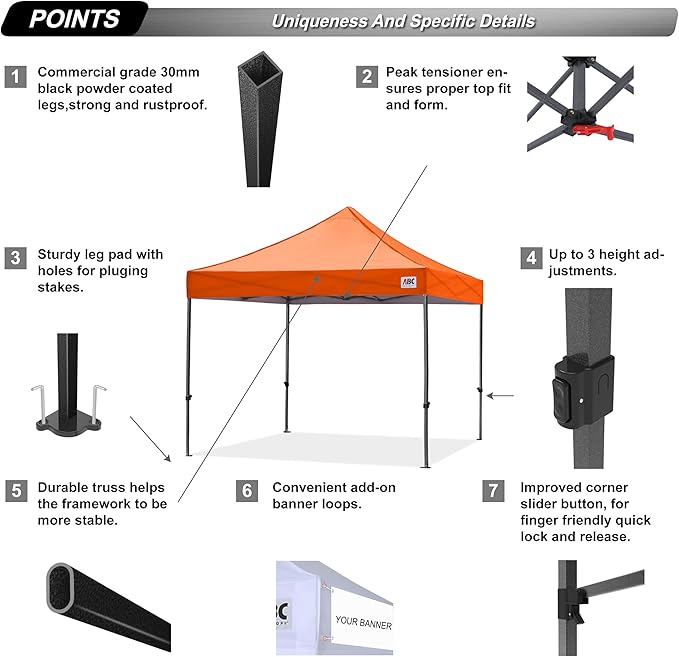 POINTS

Uniqueness And Specific Details

1 Commercial grade 30mm black powder coated legs,strong and rustproof.

2 Peak tensioner ensures proper top fit and form.

3 Sturdy leg pad with holes for pluging stakes.

ABC

4 Up to 3 height adjustments.

5 Durable truss helps the framework to be more stable.

6 Convenient add-on banner loops.

7 Improved corner slider button, for finger friendly quick lock and release.

BC

YOUR BANNER