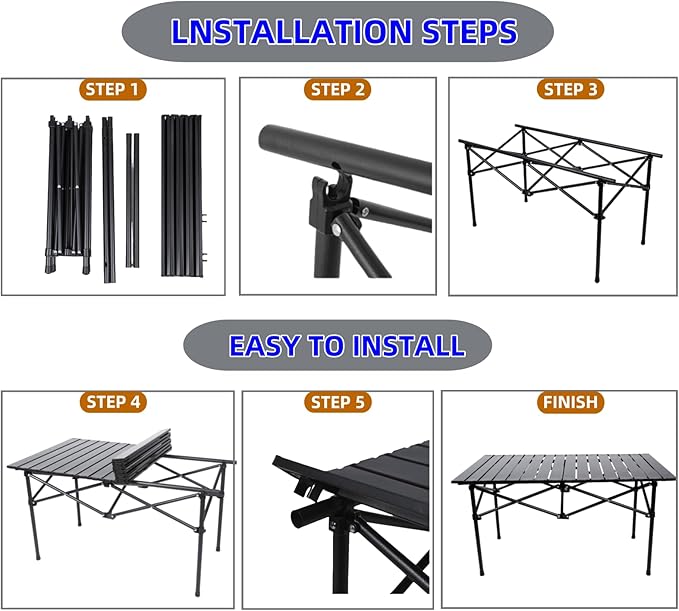 LNSTALLATION STEPS

STEP 1

STEP 2

STEP 3

EASY TO INSTALL

STEP 4

STEP 5

FINISH