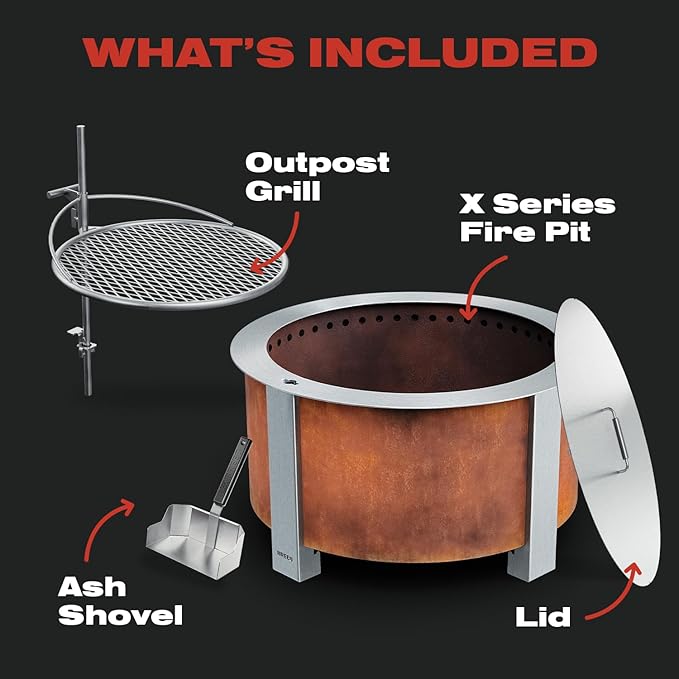 WHAT'S INCLUDED

Outpost Grill

X Series Fire Pit

Ash Shovel

Lid