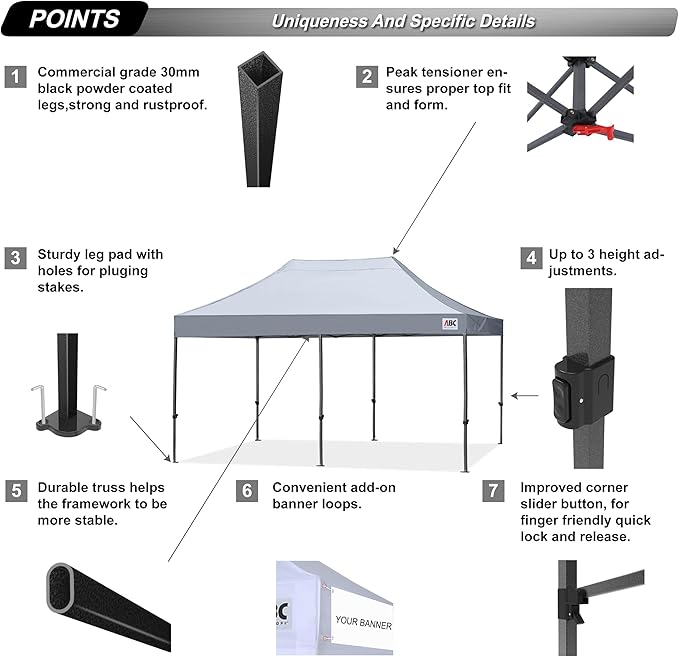 POINTS

Uniqueness And Specific Details

1 Commercial grade 30mm black powder coated legs,strong and rustproof.

2 Peak tensioner ensures proper top fit and form.

3 Sturdy leg pad with holes for pluging stakes.

4 Up to 3 height adjustments.

ABC

5 Durable truss helps the framework to be more stable.

6 Convenient add-on banner loops.

7 Improved corner slider button, for finger friendly quick lock and release.

BC

YOUR BANNER