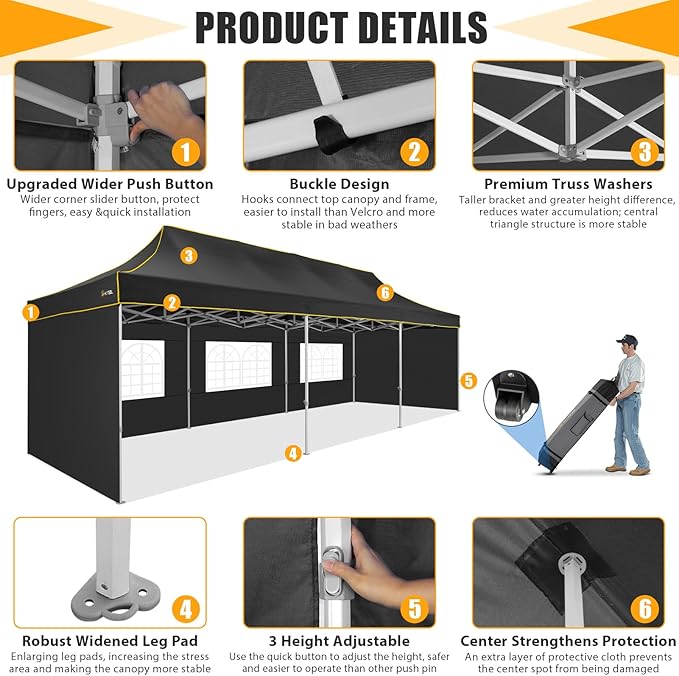 PRODUCT DETAILS

1

Upgraded Wider Push Button

Wider corner slider button, protect fingers, easy &quick installation

2

Buckle Design

Hooks connect top canopy and frame, easier to install than Velcro and more stable in bad weathers

3

Premium Truss Washers

Taller bracket and greater height difference, reduces water accumulation; central triangle structure is more stable

3

1

2

6

5

4

4

Robust Widened Leg Pad

Enlarging leg pads, increasing the stress area and making the canopy more stable

5

3 Height Adjustable

Use the quick button to adjust the height, safer and easier to operate than other push pin

6

Center Strengthens Protection

An extra layer of protective cloth prevents the center spot from being damaged