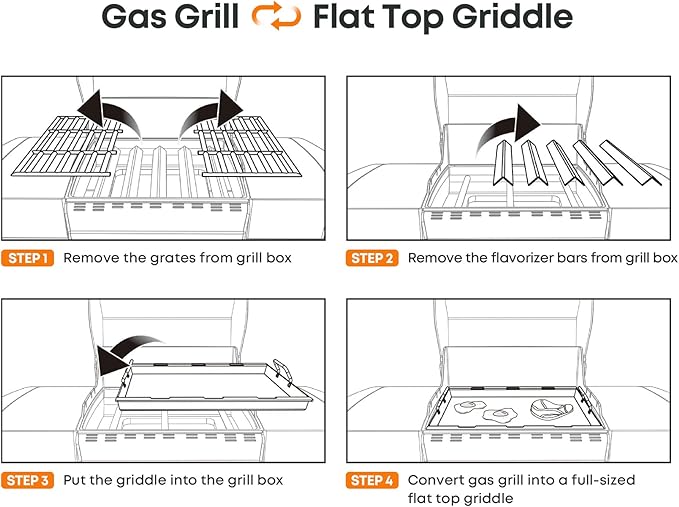 Gas Grill Flat Top Griddle

STEP 1 Remove the grates from grill box

STEP 2 Remove the flavorizer bars from grill box

STEP 3 Put the griddle into the grill box

STEP 4 Convert gas grill into a full-sized flat top griddle