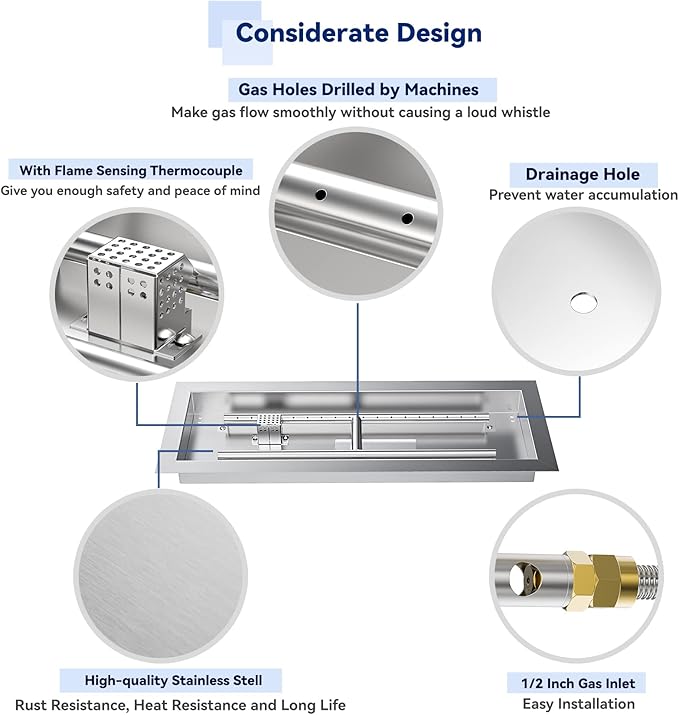 Considerate Design

Gas Holes Drilled by Machines
Make gas flow smoothly without causing a loud whistle

With Flame Sensing Thermocouple
Give you enough safety and peace of mind

Drainage Hole
Prevent water accumulation

High-quality Stainless Stell
Rust Resistance, Heat Resistance and Long Life

1/2 Inch Gas Inlet
Easy Installation