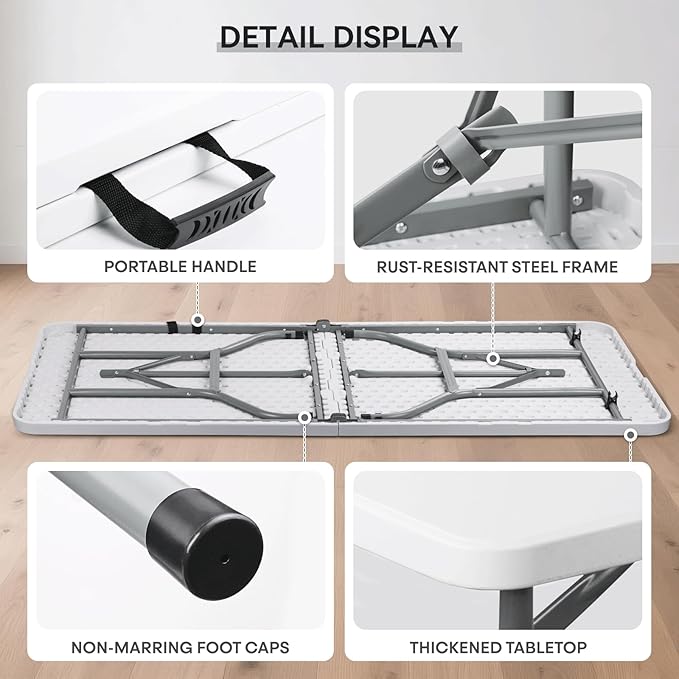 DETAIL DISPLAY

PORTABLE HANDLE

RUST-RESISTANT STEEL FRAME

NON-MARRING FOOT CAPS

THICKENED TABLETOP