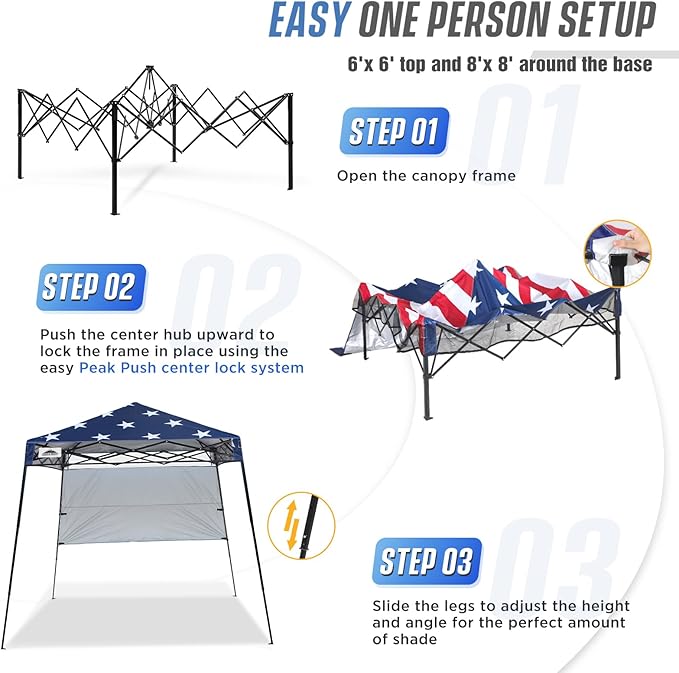 EASY ONE PERSON SETUP

6'x 6' top and 8'x 8' around the base

01

STEP 01

Open the canopy frame

02

STEP 02

Push the center hub upward to lock the frame in place using the easy Peak Push center lock system

03

STEP 03

Slide the legs to adjust the height and angle for the perfect amount of shade