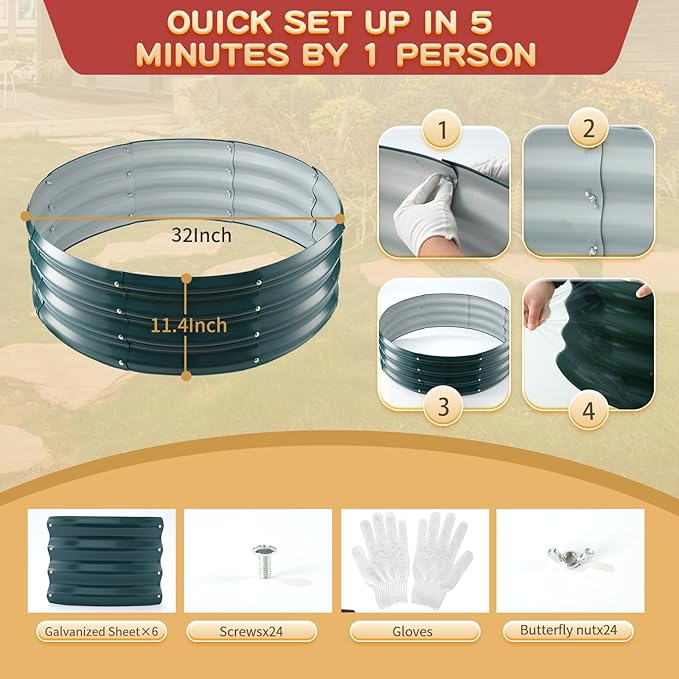 QUICK SET UP IN 5 MINUTES BY 1 PERSON

32Inch

11.4Inch

1

2

3

4

Galvanized Sheet×6

Screwsx24

Gloves

Butterfly nutx24