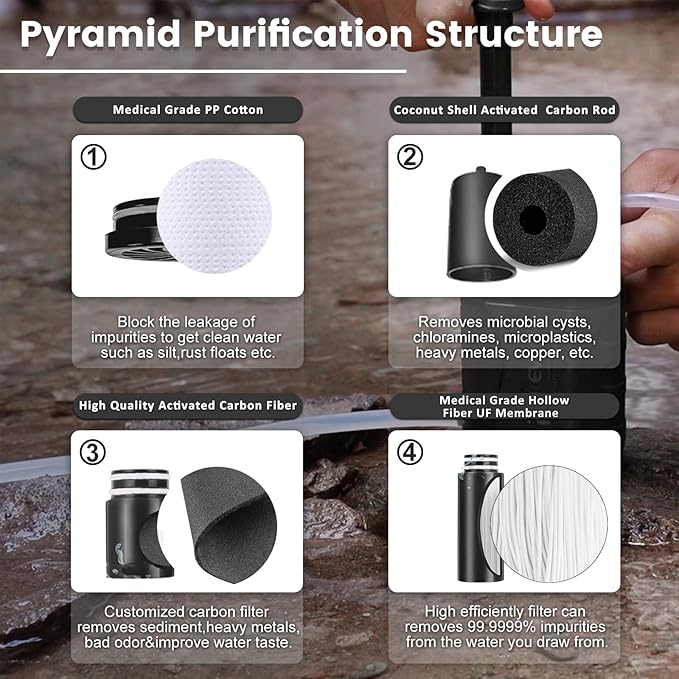 Pyramid Purification Structure

Medical Grade PP Cotton

①

Block the leakage of impurities to get clean water such as silt,rust floats etc.

Coconut Shell Activated Carbon Rod

②

Removes microbial cysts, chloramines, microplastics, heavy metals, copper, etc.

High Quality Activated Carbon Fiber

③

Customized carbon filter removes sediment,heavy metals, bad odor&improve water taste.

Medical Grade Hollow Fiber UF Membrane

④

High efficiently filter can removes 99.9999% impurities from the water you draw from.