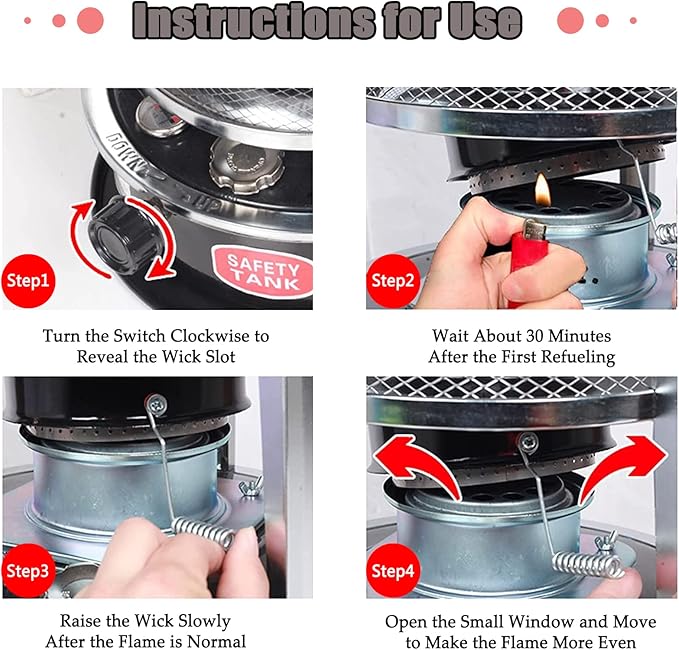 Instructions for Use

DOWN UP

SAFETY TANK

Step1

Turn the Switch Clockwise to Reveal the Wick Slot

Step2

Wait About 30 Minutes After the First Refueling

Step3

Raise the Wick Slowly After the Flame is Normal

Step4

Open the Small Window and Move to Make the Flame More Even