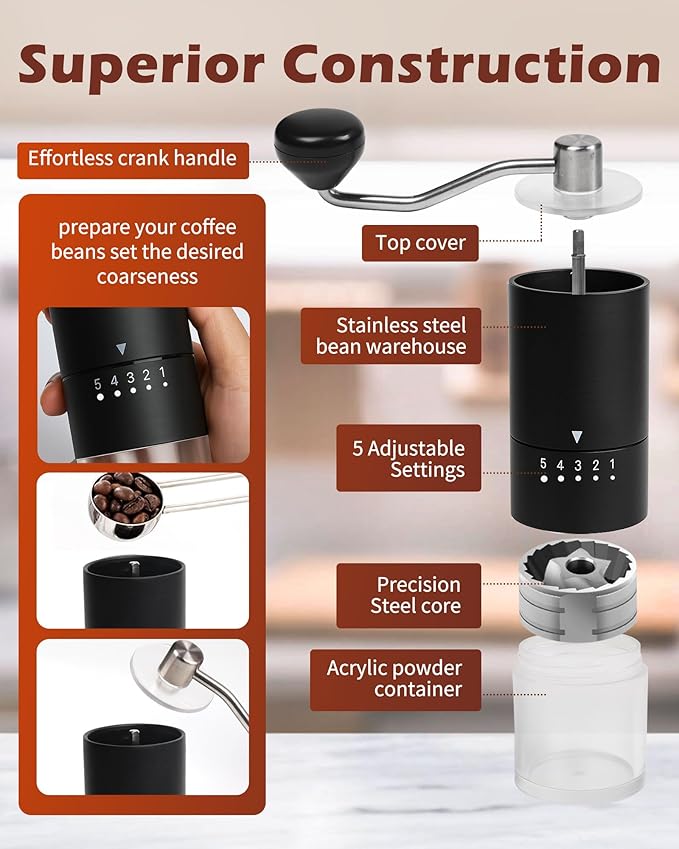 Superior Construction

Effortless crank handle

prepare your coffee beans set the desired coarseness

5 4 3 2 1

Top cover

Stainless steel bean warehouse

5 Adjustable Settings

5 4 3 2 1

Precision Steel core

Acrylic powder container