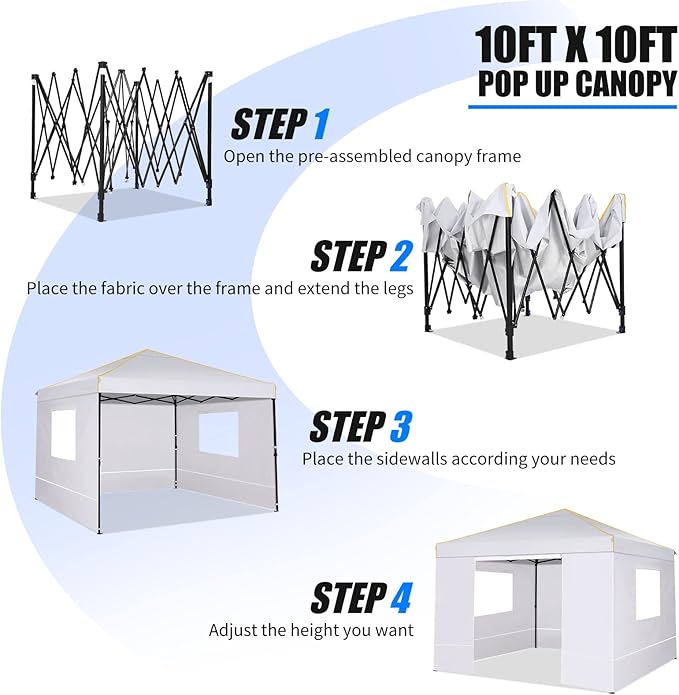 10FT X 10FT
POP UP CANOPY

STEP 1
Open the pre-assembled canopy frame

STEP 2
Place the fabric over the frame and extend the legs

STEP 3
Place the sidewalls according your needs

STEP 4
Adjust the height you want