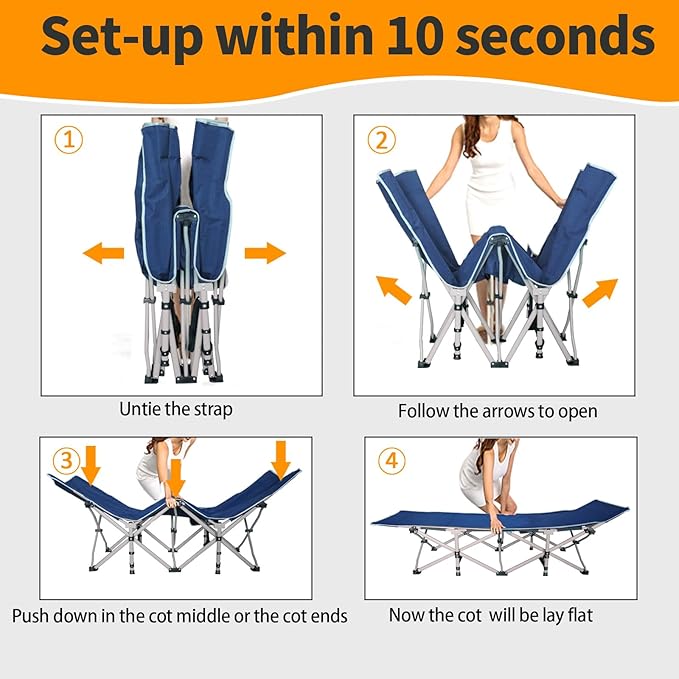 Set-up within 10 seconds

①

Untie the strap

②

Follow the arrows to open

③

Push down in the cot middle or the cot ends

④

Now the cot will be lay flat