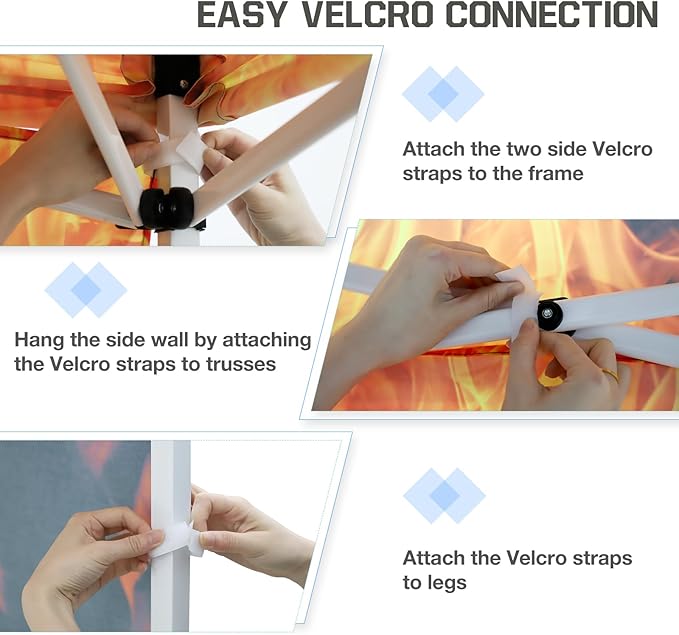 EASY VELCRO CONNECTION

Attach the two side Velcro straps to the frame

Hang the side wall by attaching the Velcro straps to trusses

Attach the Velcro straps to legs