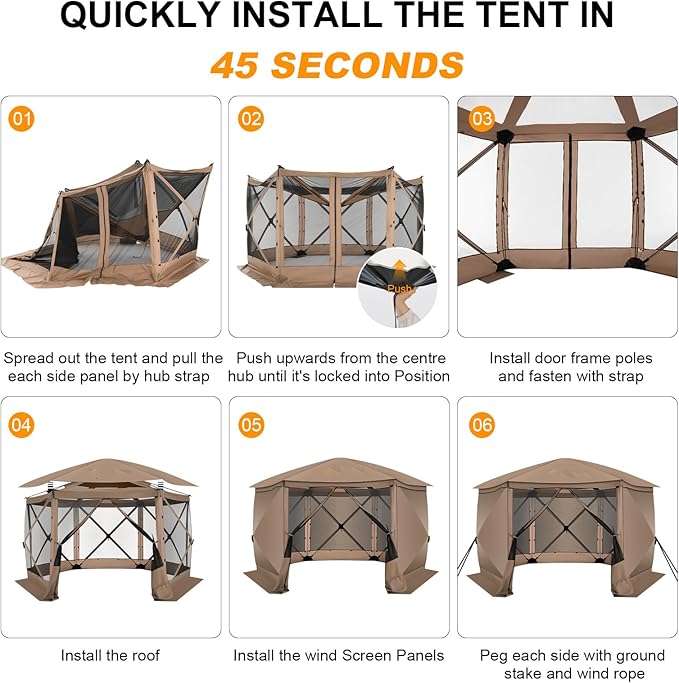 QUICKLY INSTALL THE TENT IN

45 SECONDS

01

Spread out the tent and pull the each side panel by hub strap

02

Push

Push upwards from the centre hub until it's locked into Position

03

Install door frame poles and fasten with strap

04

Install the roof

05

Install the wind Screen Panels

06

Peg each side with ground stake and wind rope