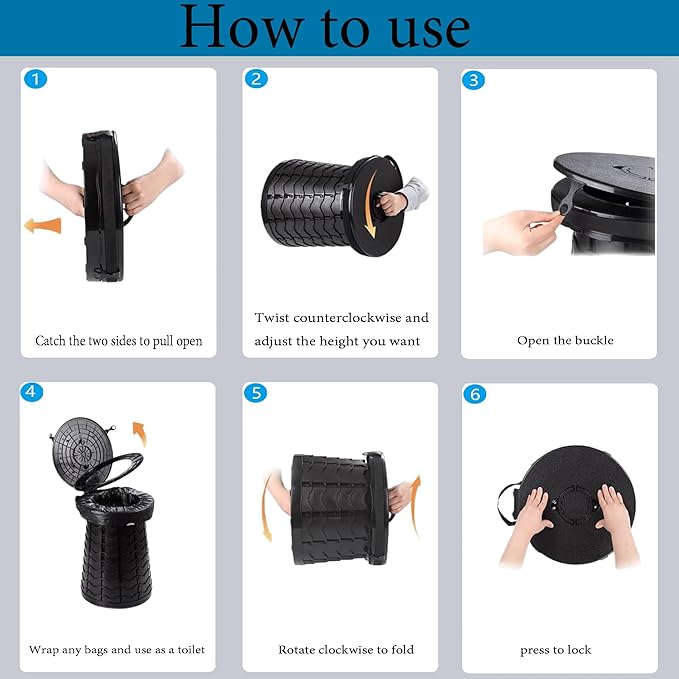 How to use

1

Catch the two sides to pull open

2

Twist counterclockwise and adjust the height you want

3

Open the buckle

4

Wrap any bags and use as a toilet

5

Rotate clockwise to fold

6

press to lock