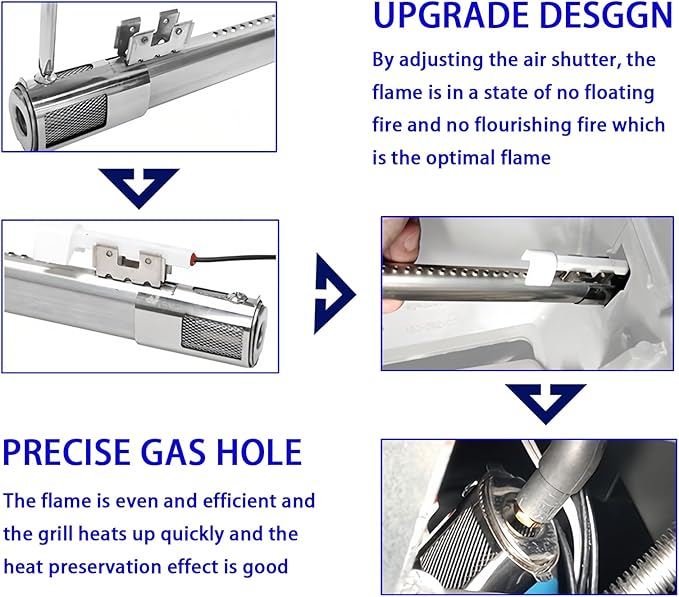 UPGRADE DESGGN

By adjusting the air shutter, the flame is in a state of no floating fire and no flourishing fire which is the optimal flame

PRECISE GAS HOLE

The flame is even and efficient and the grill heats up quickly and the heat preservation effect is good