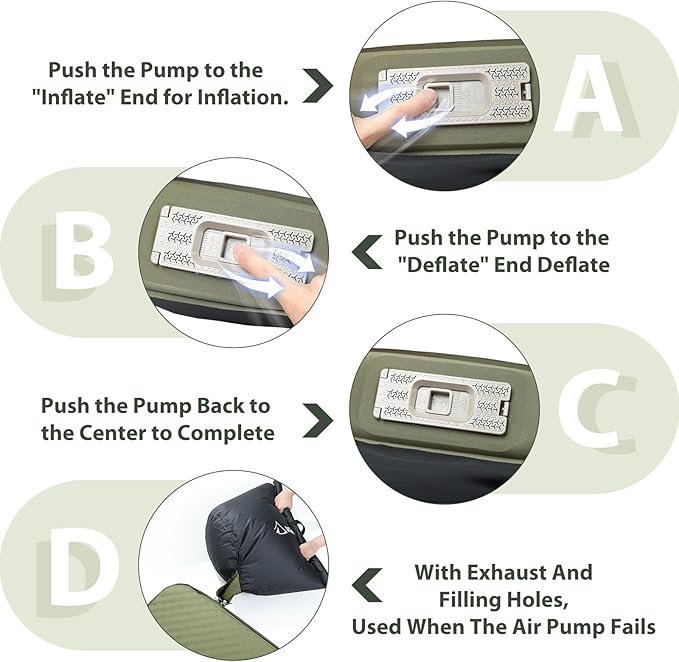 Push the Pump to the "Inflate" End for Inflation.

A

B

Push the Pump to the "Deflate" End Deflate

Push the Pump Back to the Center to Complete

C

D

With Exhaust And Filling Holes, Used When The Air Pump Fails