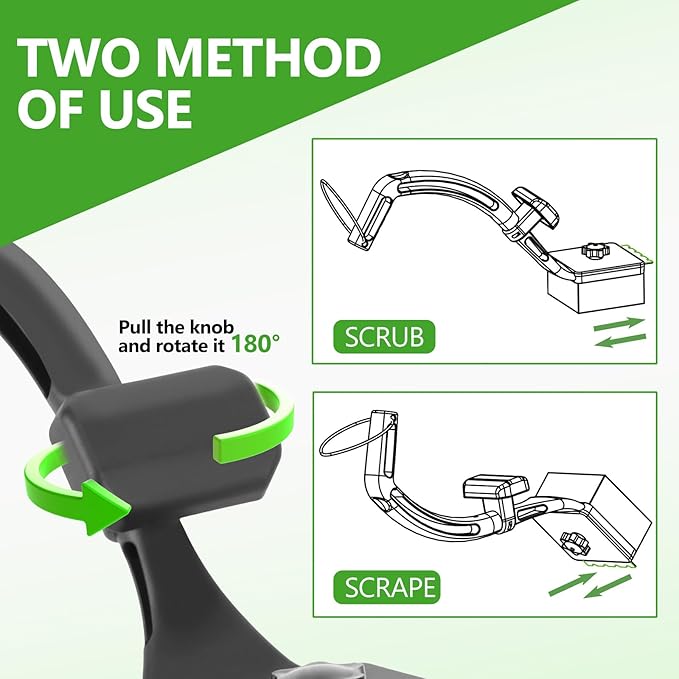 TWO METHOD OF USE

Pull the knob and rotate it 180°

SCRUB

SCRAPE