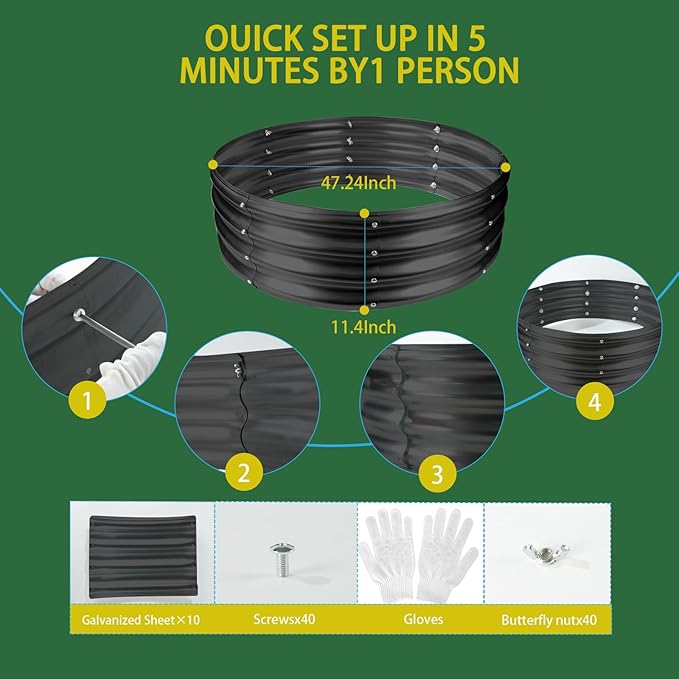 OUICK SET UP IN 5 MINUTES BY1 PERSON

47.24Inch

11.4Inch

1

2

3

4

Galvanized Sheet×10

Screwsx40

Gloves

Butterfly nutx40