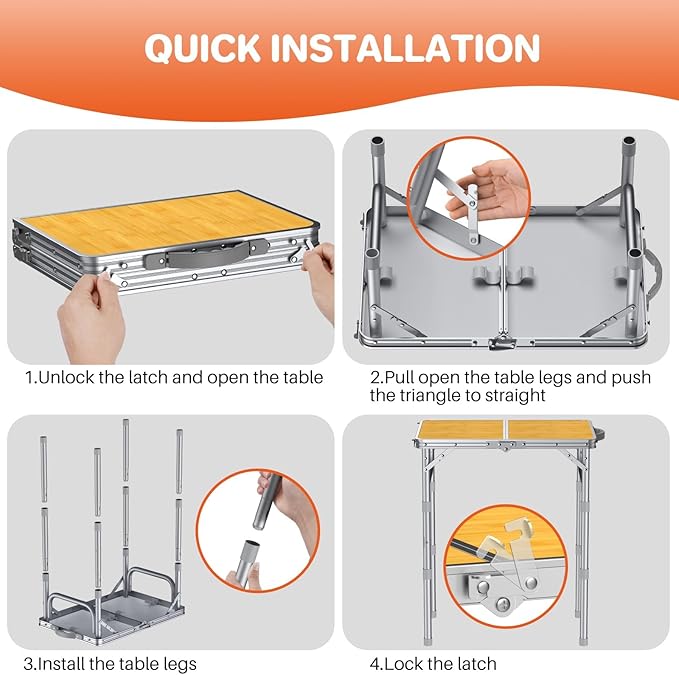 QUICK INSTALLATION

1.Unlock the latch and open the table

2.Pull open the table legs and push the triangle to straight

3.Install the table legs

4.Lock the latch