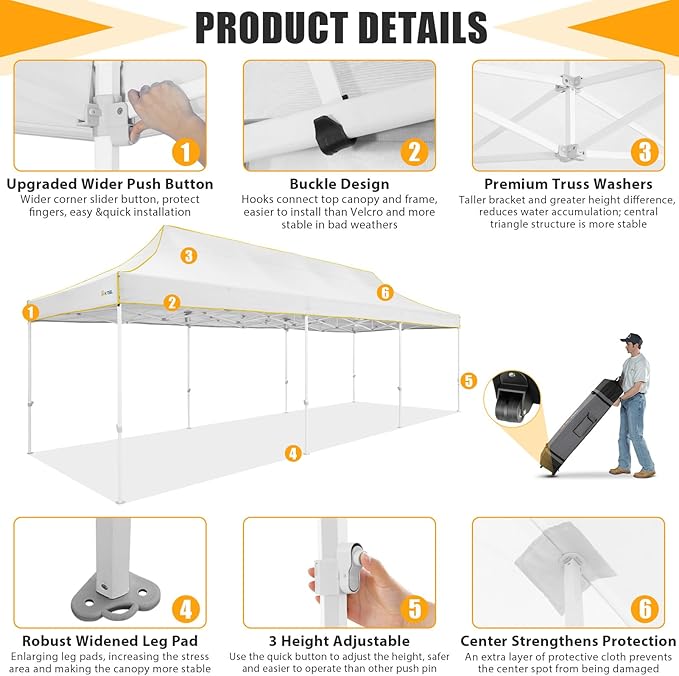 PRODUCT DETAILS

1
Upgraded Wider Push Button
Wider corner slider button, protect fingers, easy &quick installation

2
Buckle Design
Hooks connect top canopy and frame, easier to install than Velcro and more stable in bad weathers

3
Premium Truss Washers
Taller bracket and greater height difference, reduces water accumulation; central triangle structure is more stable

3
6
1
2
5
4

4
Robust Widened Leg Pad
Enlarging leg pads, increasing the stress area and making the canopy more stable

5
3 Height Adjustable
Use the quick button to adjust the height, safer and easier to operate than other push pin

6
Center Strengthens Protection
An extra layer of protective cloth prevents the center spot from being damaged