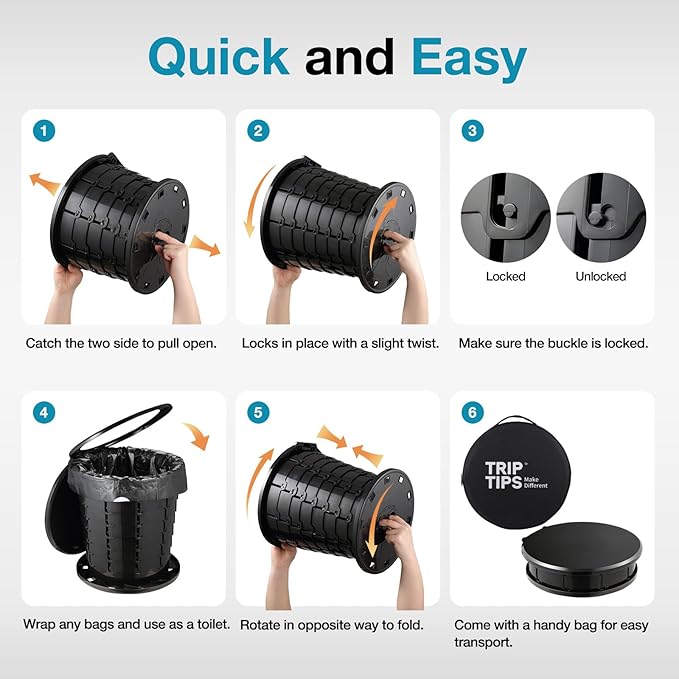 Quick and Easy

1

Catch the two side to pull open.

2

Locks in place with a slight twist.

3

Locked

Unlocked

Make sure the buckle is locked.

4

Wrap any bags and use as a toilet.

5

Rotate in opposite way to fold.

6

TRIP TIPS Make Different

Come with a handy bag for easy transport.