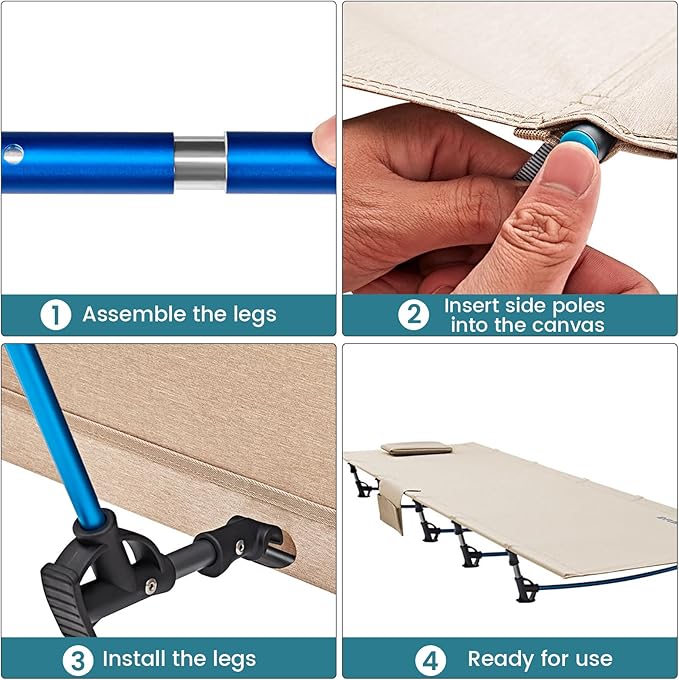 1 Assemble the legs

2 Insert side poles into the canvas

3 Install the legs

4 Ready for use