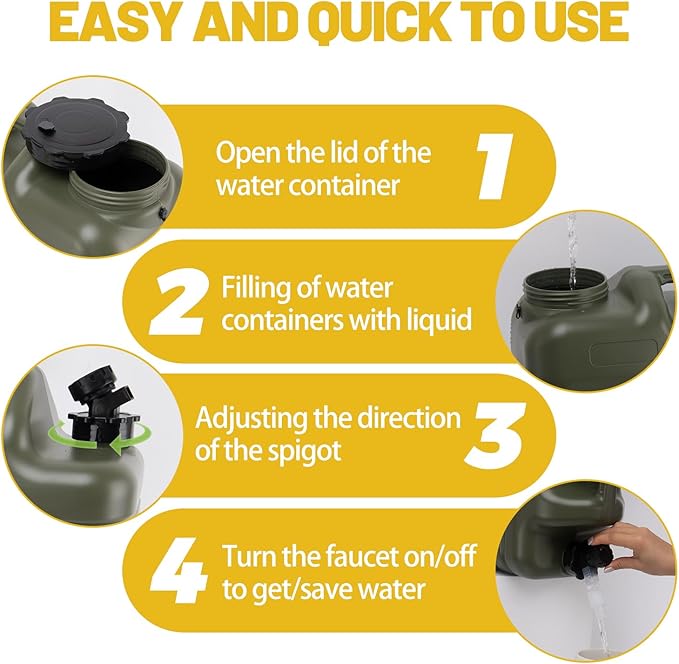 EASY AND QUICK TO USE

Open the lid of the water container 1

2 Filling of water containers with liquid

Adjusting the direction of the spigot 3

4 Turn the faucet on/off to get/save water