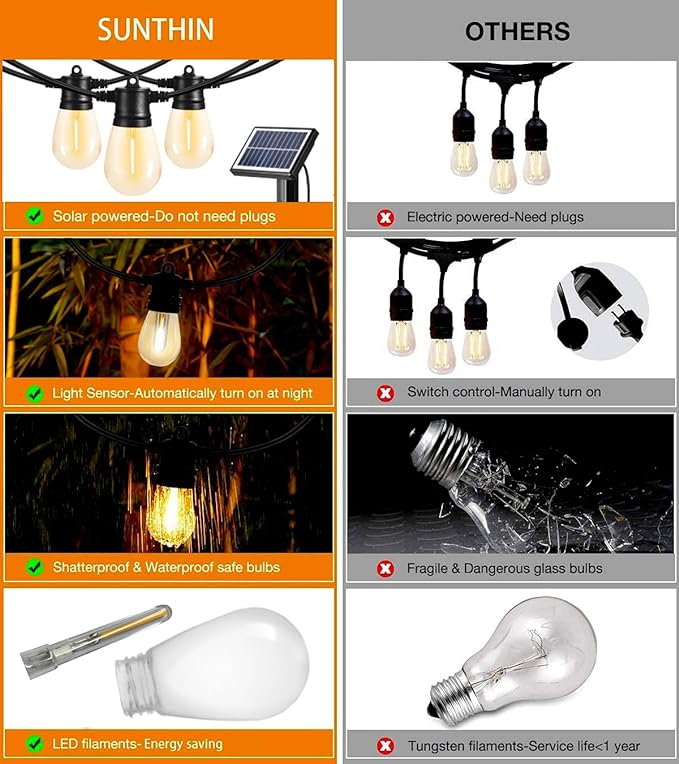 SUNTHIN

Solar powered-Do not need plugs

Light Sensor-Automatically turn on at night

Shatterproof & Waterproof safe bulbs

LED filaments- Energy saving

OTHERS

Electric powered-Need plugs

Switch control-Manually turn on

Fragile & Dangerous glass bulbs

Tungsten filaments-Service life<1 year