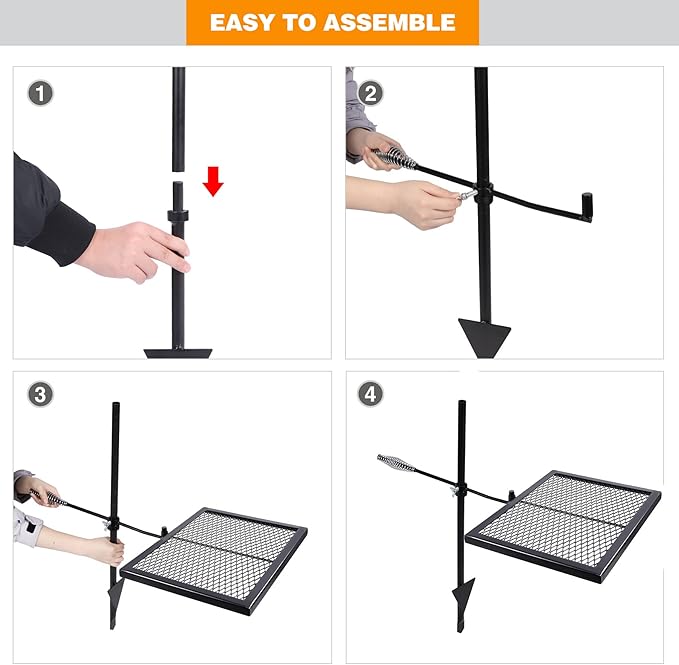 EASY TO ASSEMBLE

1

2

3

4