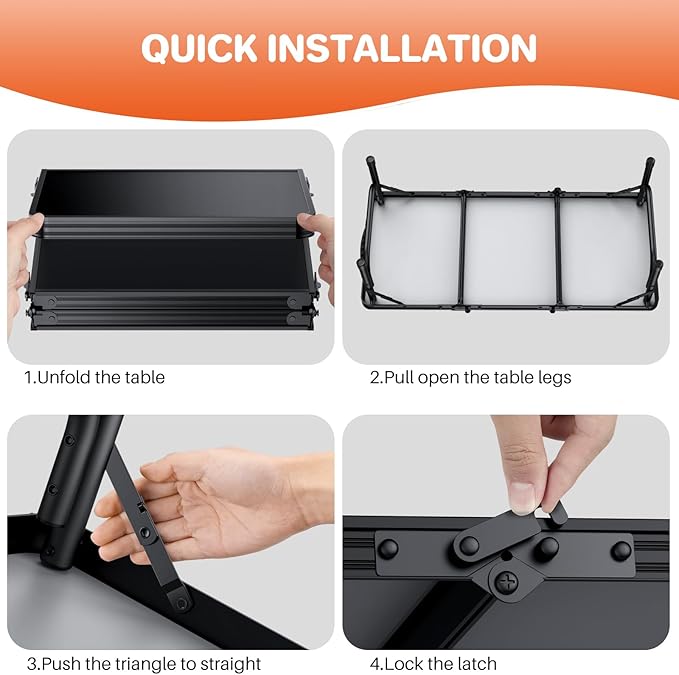 QUICK INSTALLATION

1.Unfold the table

2.Pull open the table legs

3.Push the triangle to straight

4.Lock the latch