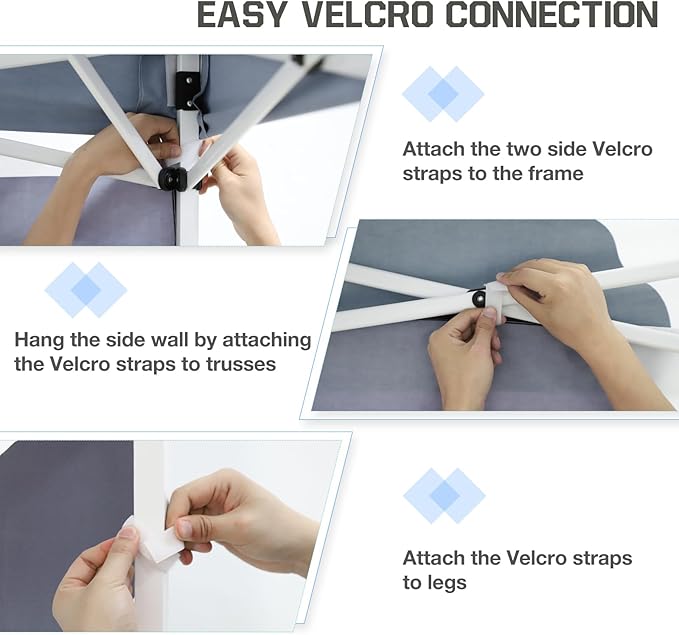 EASY VELCRO CONNECTION

Attach the two side Velcro straps to the frame

Hang the side wall by attaching the Velcro straps to trusses

Attach the Velcro straps to legs