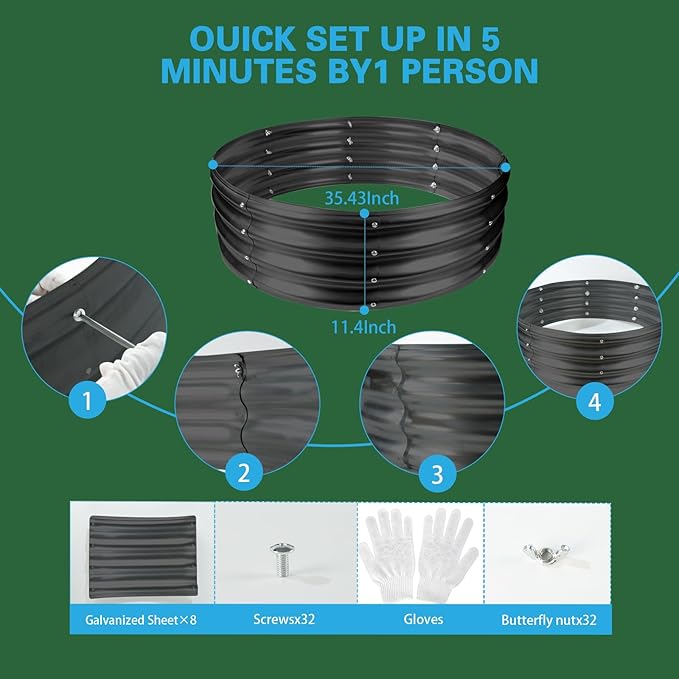 OUICK SET UP IN 5 MINUTES BY1 PERSON

35.43Inch

11.4Inch

1

2

3

4

Galvanized Sheet×8

Screwsx32

Gloves

Butterfly nutx32