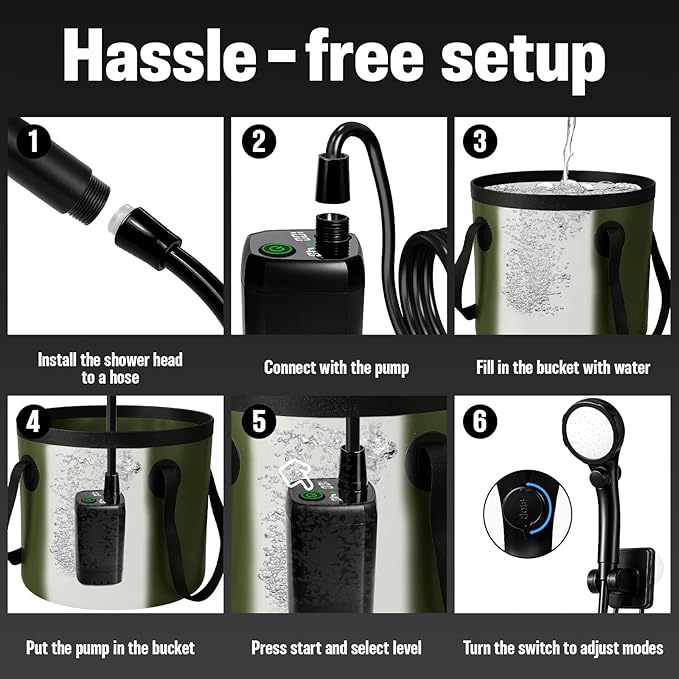 Hassle - free setup

1

Install the shower head to a hose

2

Connect with the pump

3

Fill in the bucket with water

4

Put the pump in the bucket

5

Press start and select level

6

Turn the switch to adjust modes