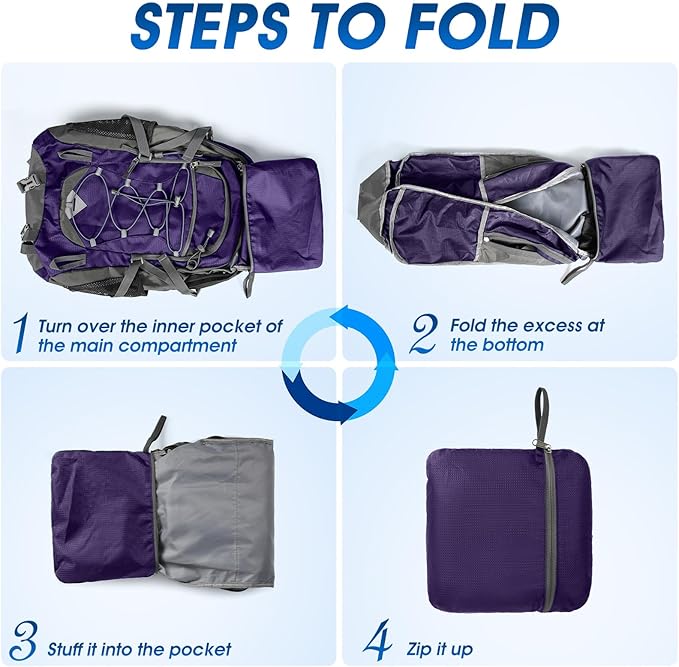 STEPS TO FOLD

1 Turn over the inner pocket of the main compartment

2 Fold the excess at the bottom

3 Stuff it into the pocket

4 Zip it up