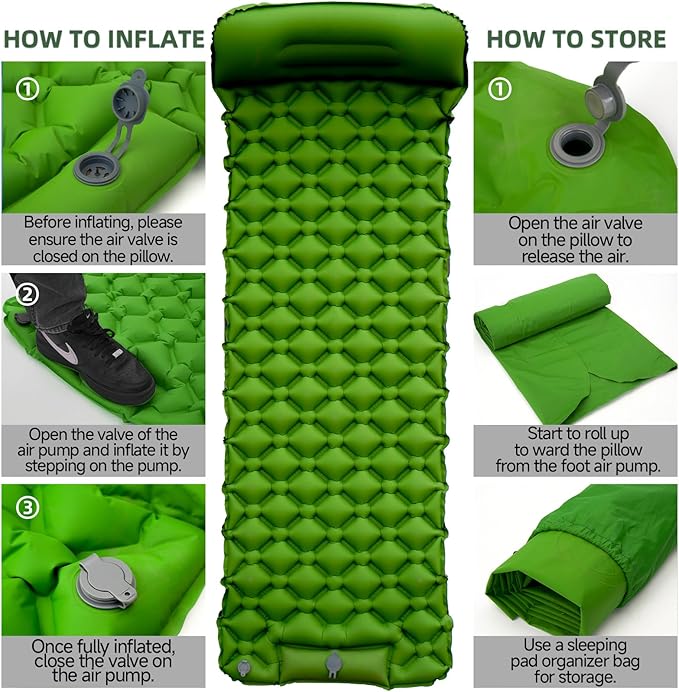 HOW TO INFLATE

①

Before inflating, please ensure the air valve is closed on the pillow.

②

Open the valve of the air pump and inflate it by stepping on the pump.

③

Once fully inflated, close the valve on the air pump.

HOW TO STORE

①

Open the air valve on the pillow to release the air.

Start to roll up to ward the pillow from the foot air pump.

Use a sleeping pad organizer bag for storage.