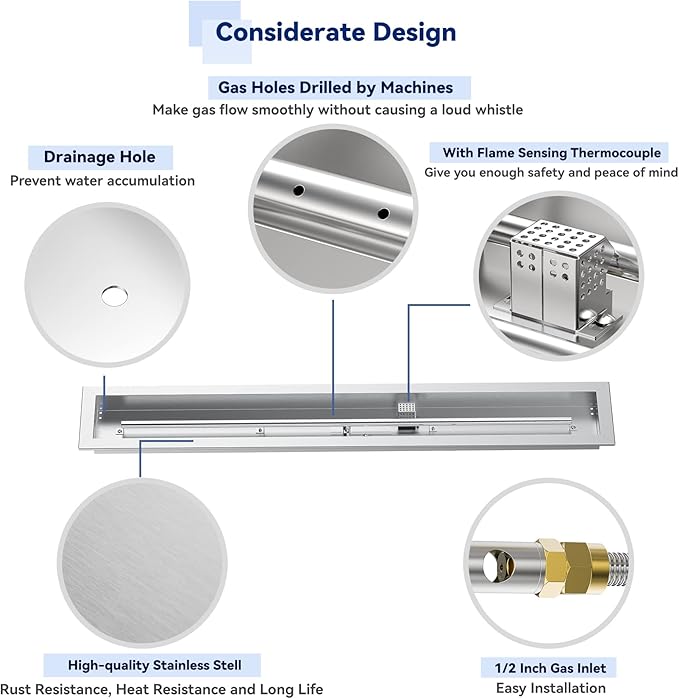 Considerate Design

Gas Holes Drilled by Machines
Make gas flow smoothly without causing a loud whistle

Drainage Hole
Prevent water accumulation

With Flame Sensing Thermocouple
Give you enough safety and peace of mind

High-quality Stainless Stell
Rust Resistance, Heat Resistance and Long Life

1/2 Inch Gas Inlet
Easy Installation