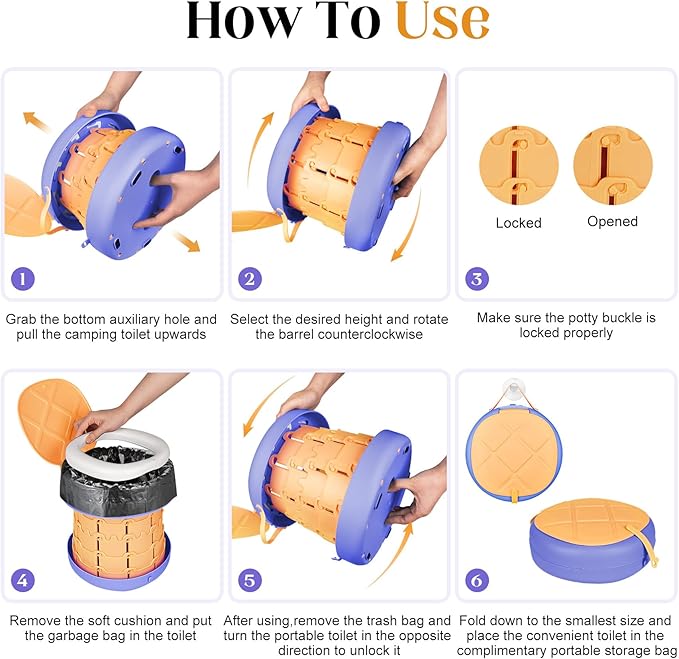 How To Use

1

Grab the bottom auxiliary hole and pull the camping toilet upwards

2

Select the desired height and rotate the barrel counterclockwise

Locked

Opened

3

Make sure the potty buckle is locked properly

4

Remove the soft cushion and put the garbage bag in the toilet

5

After using,remove the trash bag and turn the portable toilet in the opposite direction to unlock it

6

Fold down to the smallest size and place the convenient toilet in the complimentary portable storage bag