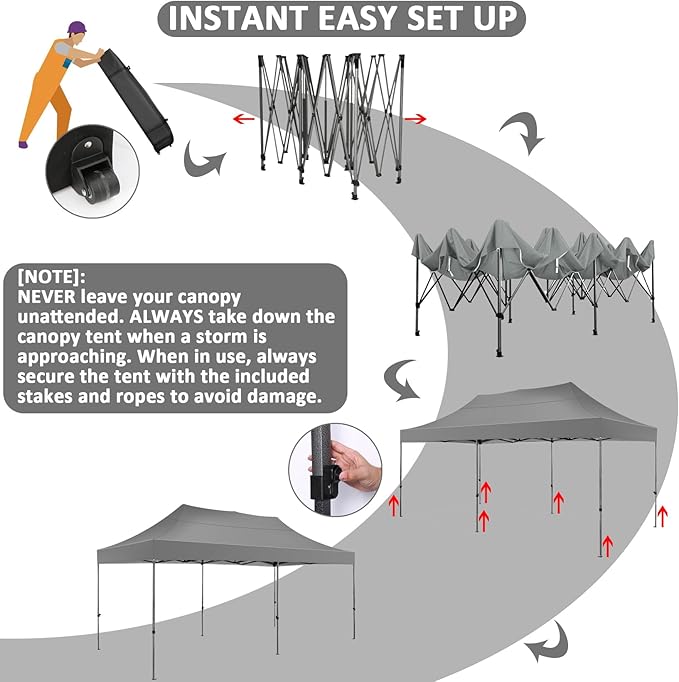 INSTANT EASY SET UP

[NOTE]:
NEVER leave your canopy unattended. ALWAYS take down the canopy tent when a storm is approaching. When in use, always secure the tent with the included stakes and ropes to avoid damage.